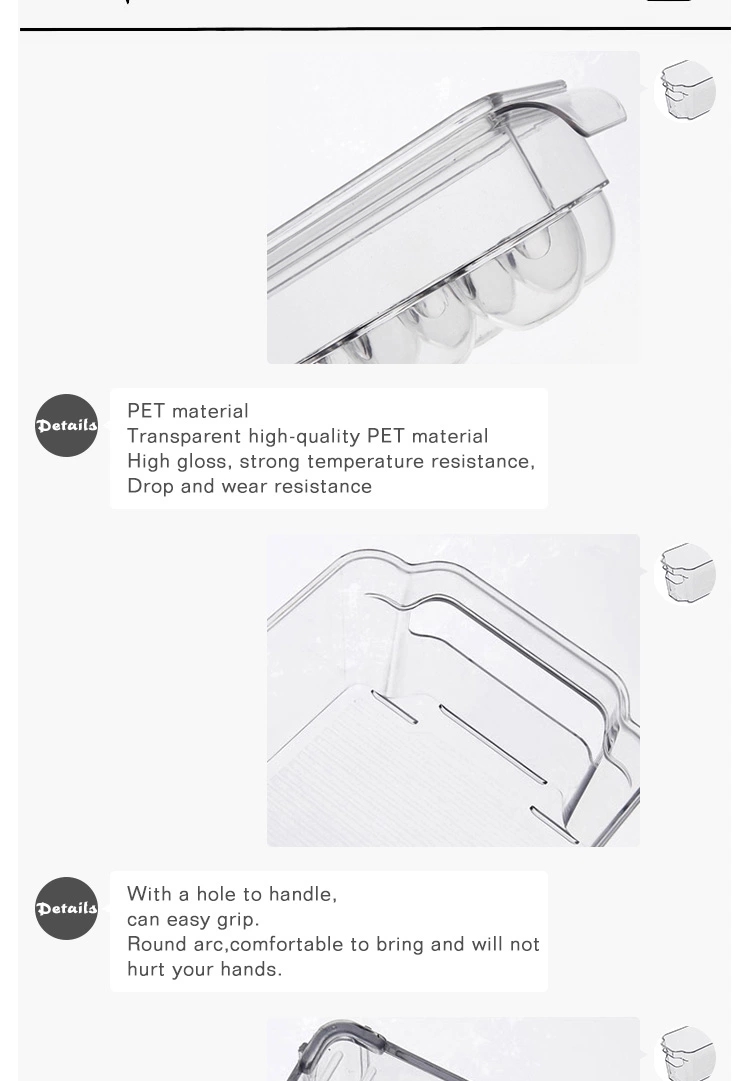 Details

PET material
Transparent high-quality PET material
High gloss, strong temperature resistance,
Drop and wear resistance

Details

With a hole to handle,
can easy grip.
Round arc,comfortable to bring and will not hurt your hands.