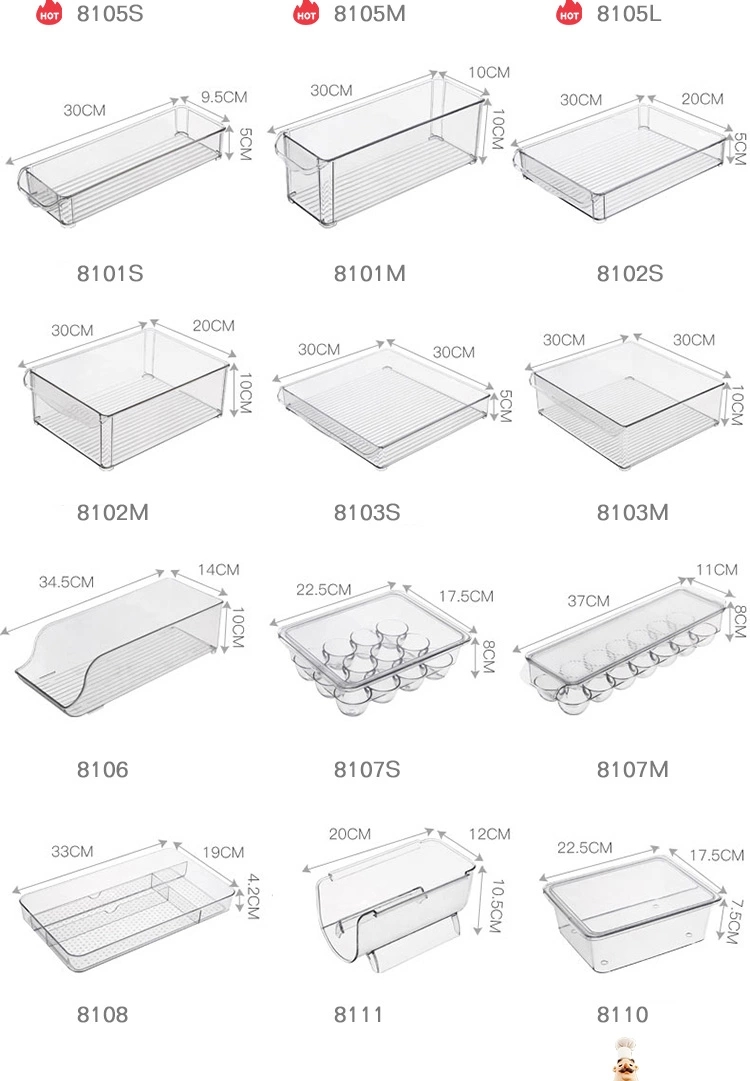 HOT 8105S
HOT 8105M
HOT 8105L

30CM 9.5CM 5CM
30CM 10CM 10CM
30CM 20CM 5CM

8101S
8101M
8102S

30CM 20CM 10CM
30CM 30CM 5CM
30CM 30CM 10CM

8102M
8103S
8103M

34.5CM 14CM 10CM
22.5CM 17.5CM 8CM
37CM 11CM 8CM

8106
8107S
8107M

33CM 19CM 4.2CM
20CM 12CM 10.5CM
22.5CM 17.5CM 7.5CM

8108
8111
8110