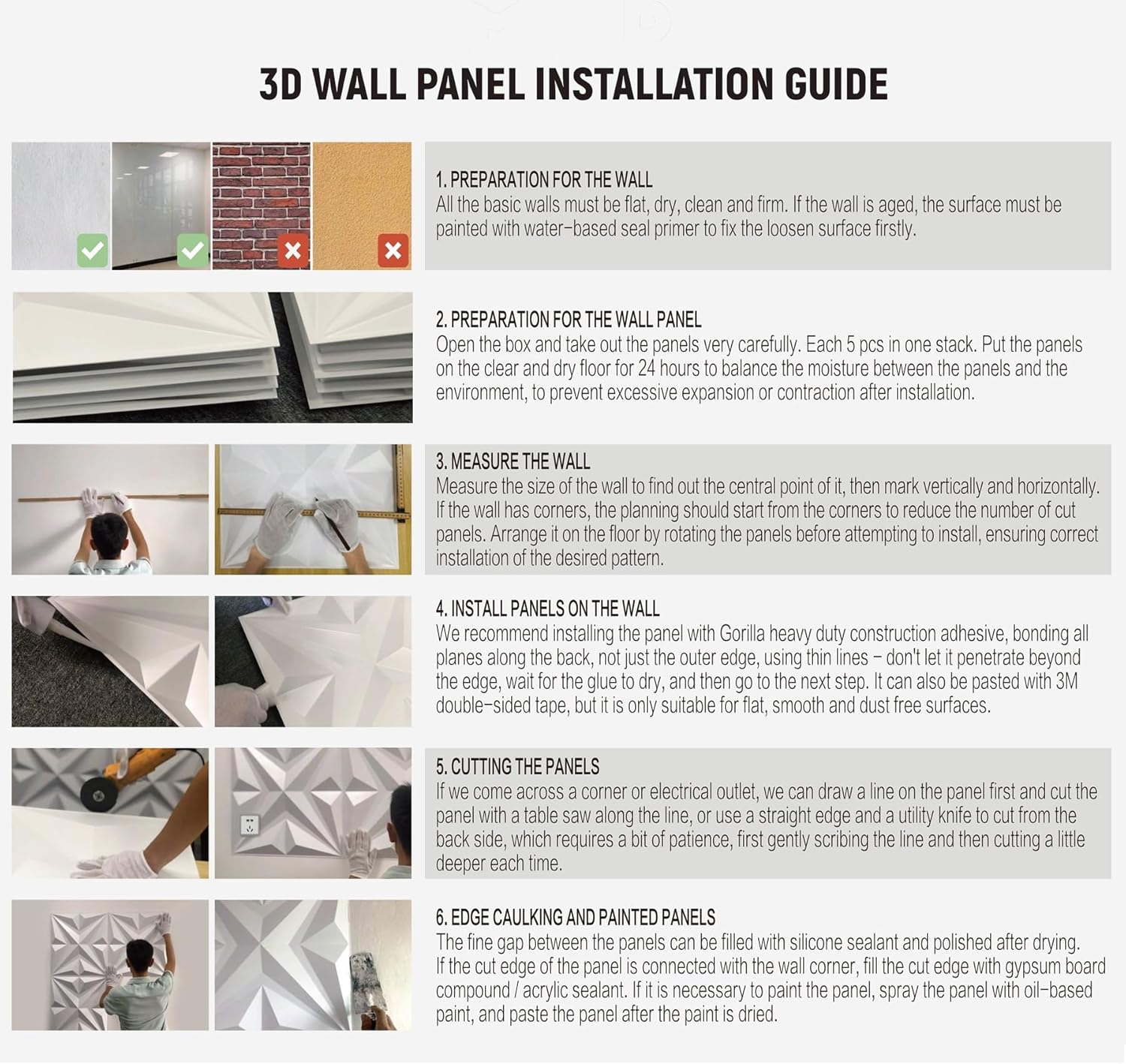 3D WALL PANEL INSTALLATION GUIDE

1. PREPARATION FOR THE WALL
All the basic walls must be flat, dry, clean and firm. If the wall is aged, the surface must be painted with water-based seal primer to fix the loosen surface firstly.

2. PREPARATION FOR THE WALL PANEL
Open the box and take out the panels very carefully. Each 5 pcs in one stack. Put the panels on the clear and dry floor for 24 hours to balance the moisture between the panels and the environment, to prevent excessive expansion or contraction after installation.

3. MEASURE THE WALL
Measure the size of the wall to find out the central point of it, then mark vertically and horizontally. If the wall has corners, the planning should start from the corners to reduce the number of cut panels. Arrange it on the floor by rotating the panels before attempting to install, ensuring correct installation of the desired pattern.

4. INSTALL PANELS ON THE WALL
We recommend installing the panel with Gorilla heavy duty construction adhesive, bonding all planes along the back, not just the outer edge, using thin lines - don't let it penetrate beyond the edge, wait for the glue to dry, and then go to the next step. It can also be pasted with 3M double-sided tape, but it is only suitable for flat, smooth and dust free surfaces.

5. CUTTING THE PANELS
If we come across a corner or electrical outlet, we can draw a line on the panel first and cut the panel with a table saw along the line, or use a straight edge and a utility knife to cut from the back side, which requires a bit of patience, first gently scribing the line and then cutting a little deeper each time.

6. EDGE CAULKING AND PAINTED PANELS
The fine gap between the panels can be filled with silicone sealant and polished after drying. If the cut edge of the panel is connected with the wall corner, fill the cut edge with gypsum board compound / acrylic sealant. If it is necessary to paint the panel, spray the panel with oil-based paint, and paste the panel after the paint is dried.