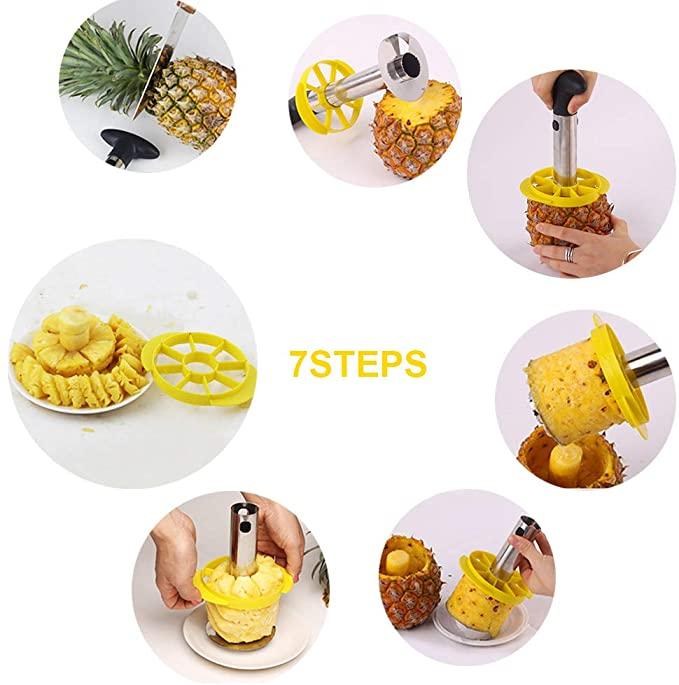 7STEPS