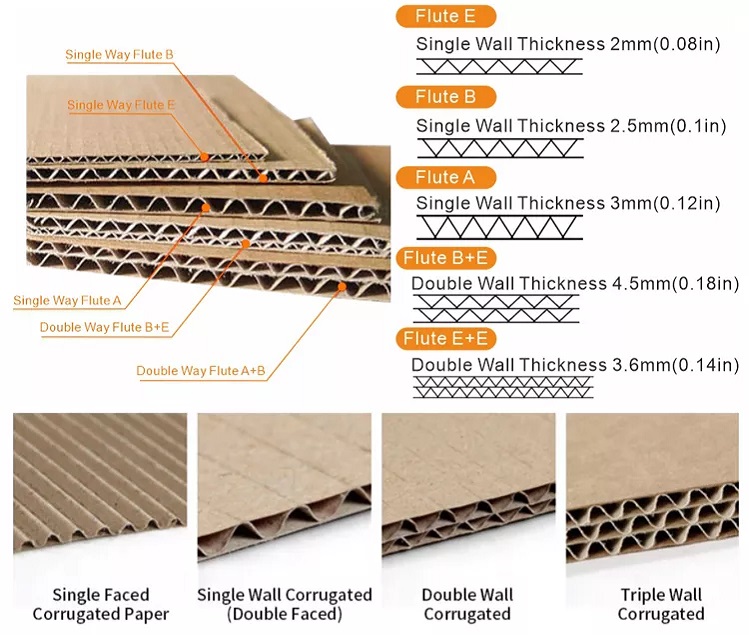 Single Way Flute B

Single Way Flute E

Single Way Flute A

Double Way Flute B+E

Double Way Flute A+B

Flute E

Single Wall Thickness 2mm(0.08in)

Flute B

Single Wall Thickness 2.5mm(0.1in)

Flute A

Single Wall Thickness 3mm(0.12in)

Flute B+E

Double Wall Thickness 4.5mm(0.18in)

Flute E+E

Double Wall Thickness 3.6mm(0.14in)

Single Faced Corrugated Paper

Single Wall Corrugated (Double Faced)

Double Wall Corrugated

Triple Wall Corrugated