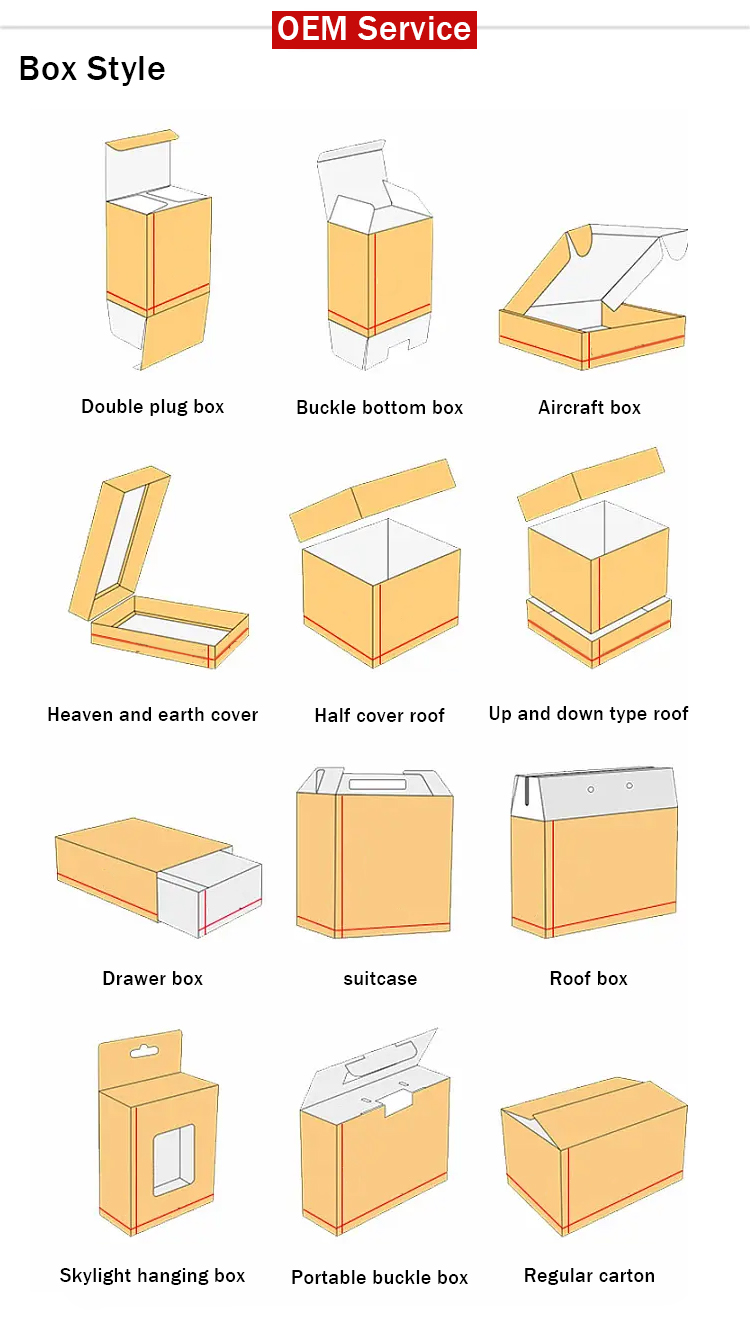 OEM Service

Box Style

Double plug box

Buckle bottom box

Aircraft box

Heaven and earth cover

Half cover roof

Up and down type roof

Drawer box

suitcase

Roof box

Skylight hanging box

Portable buckle box

Regular carton